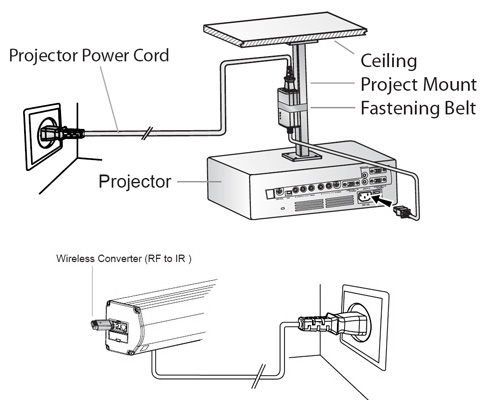 Projector Power Cord

Ceiling

Project Mount

Fastening Belt

Projector

Wireless Converter (RF to IR )